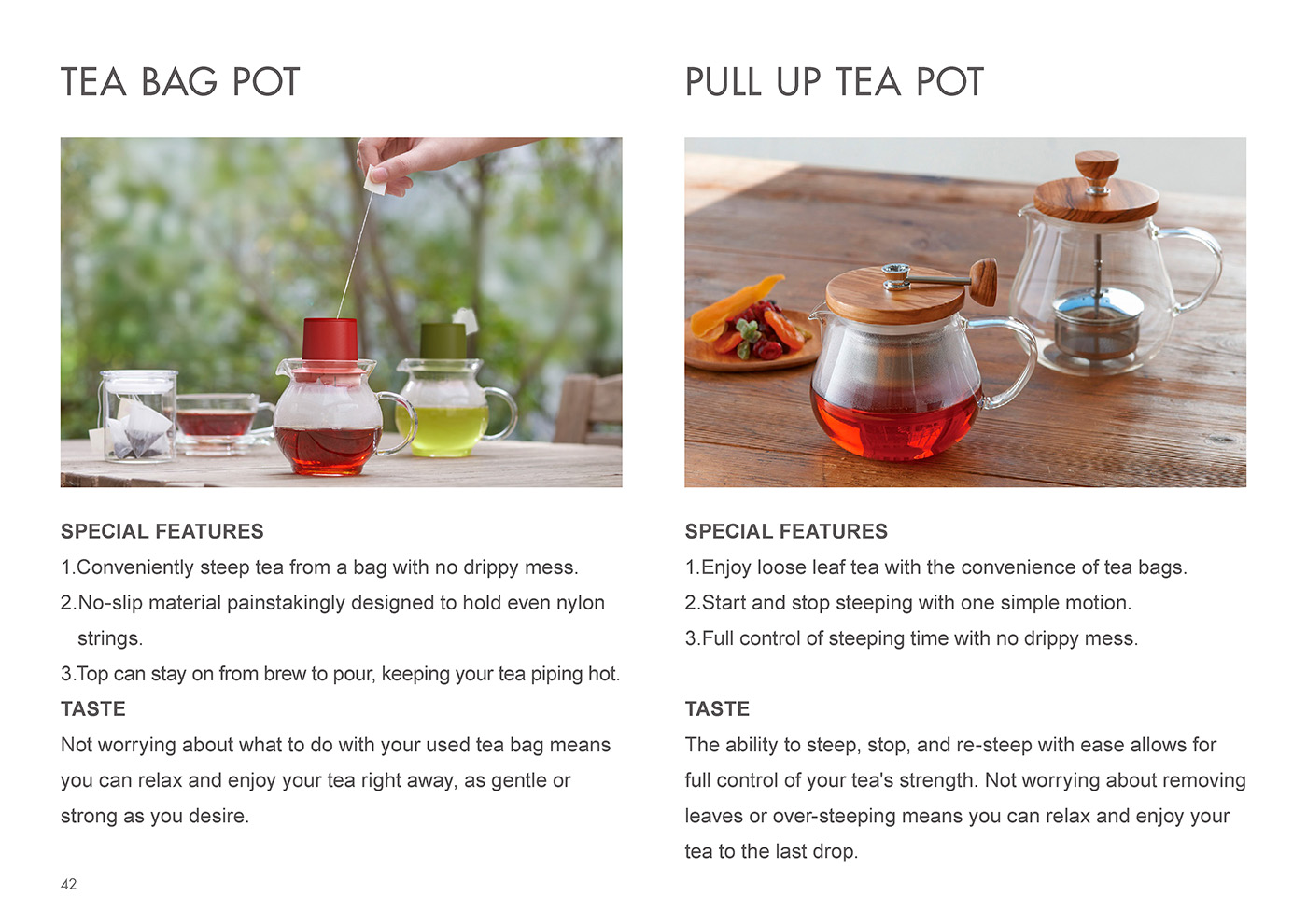 TEA BAG POT

SPECIAL FEATURES
1.Conveniently steep tea from a bag with no drippy mess.
2.No-slip material painstakingly designed to hold even nylon strings.
3.Top can stay on from brew to pour, keeping your tea piping hot.
TASTE
Not worrying about what to do with your used tea bag means you can relax and enjoy your tea right away, as gentle or strong as you desire.

42

PULL UP TEA POT

SPECIAL FEATURES
1.Enjoy loose leaf tea with the convenience of tea bags.
2.Start and stop steeping with one simple motion.
3.Full control of steeping time with no drippy mess.

TASTE
The ability to steep, stop, and re-steep with ease allows for full control of your tea's strength. Not worrying about removing leaves or over-steeping means you can relax and enjoy your tea to the last drop.