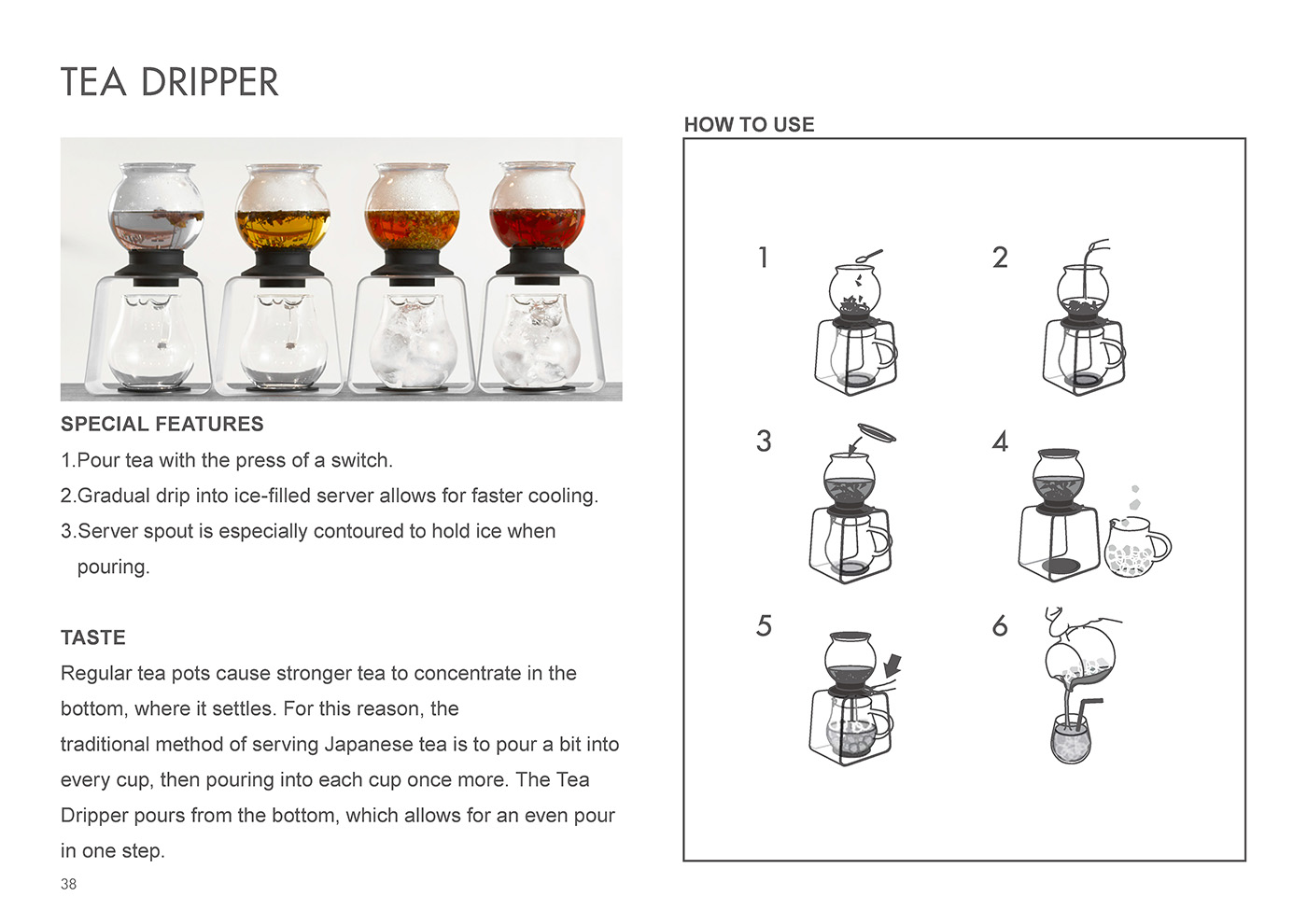 TEA DRIPPER

SPECIAL FEATURES

1.Pour tea with the press of a switch.

2.Gradual drip into ice-filled server allows for faster cooling.

3.Server spout is especially contoured to hold ice when pouring.

TASTE

Regular tea pots cause stronger tea to concentrate in the bottom, where it settles. For this reason, the traditional method of serving Japanese tea is to pour a bit into every cup, then pouring into each cup once more. The Tea Dripper pours from the bottom, which allows for an even pour in one step.

38

HOW TO USE

1

2

3

4

5

6